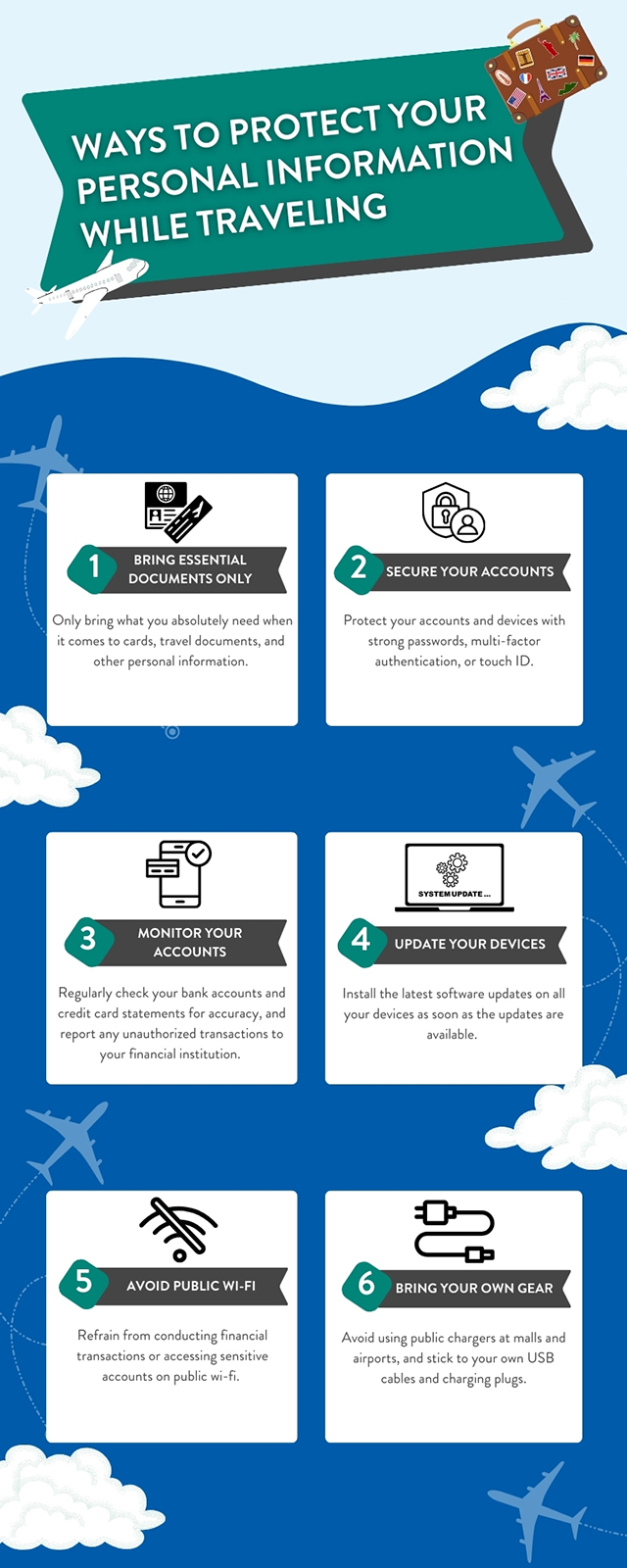 WAYS TO PROTECT YOUR PERSONAL INFORMATION WHILE TRAVELING

1 BRING ESSENTIAL DOCUMENTS ONLY

Only bring what you absolutely need when it comes to cards, travel documents, and other personal information.

2 SECURE YOUR ACCOUNTS

Protect your accounts and devices with strong passwords, multi-factor authentication, or touch ID.

3 MONITOR YOUR ACCOUNTS

Regularly check your bank accounts and credit card statements for accuracy, and report any unauthorized transactions to your financial institution.

SYSTEM UPDATE ...

4 UPDATE YOUR DEVICES

Install the latest software updates on all your devices as soon as the updates are available.

5 AVOID PUBLIC WI-FI

Refrain from conducting financial transactions or accessing sensitive accounts on public wi-fi.

6 BRING YOUR OWN GEAR

Avoid using public chargers at malls and airports, and stick to your own USB cables and charging plugs.